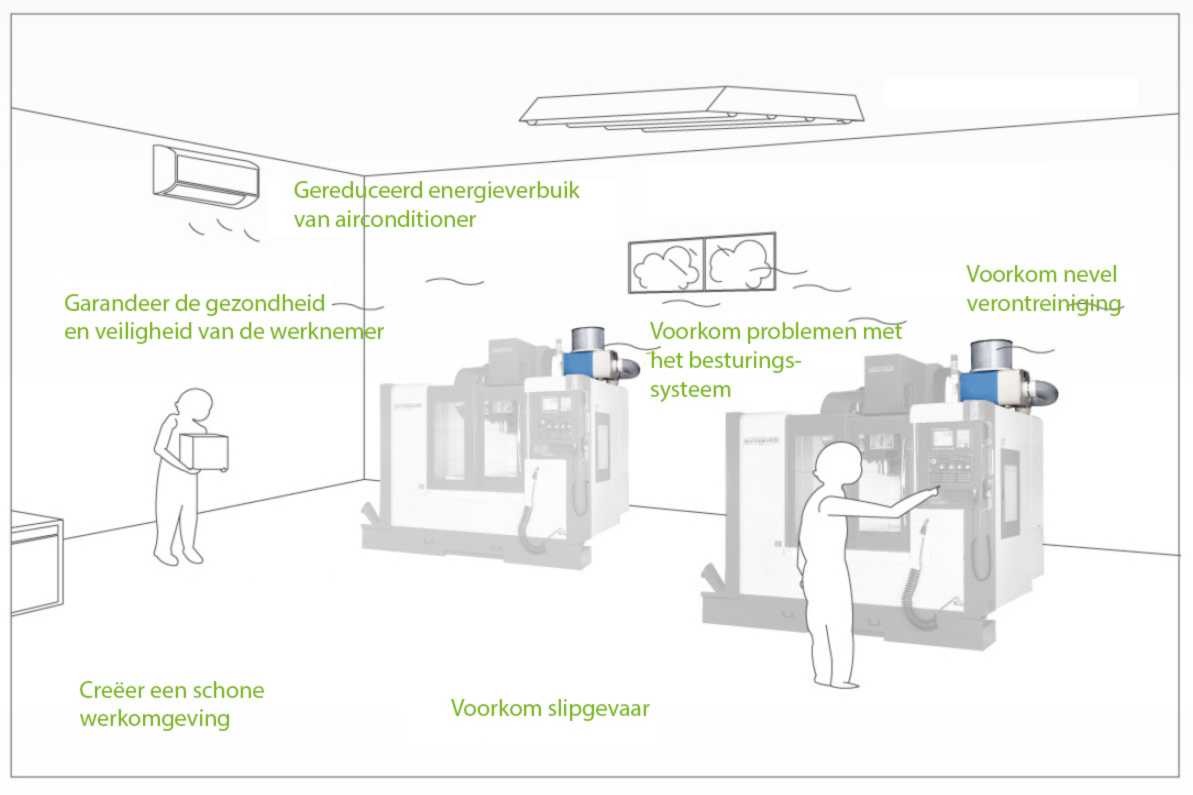 Gereduceerd energieverbuik van airconditioner

Garandeer de gezondheid en veiligheid van de werknemer

Voorkom problemen met het besturingssysteem

Voorkom nevel verontreiniging

Creëer een schone werkomgeving

Voorkom slipgevaar